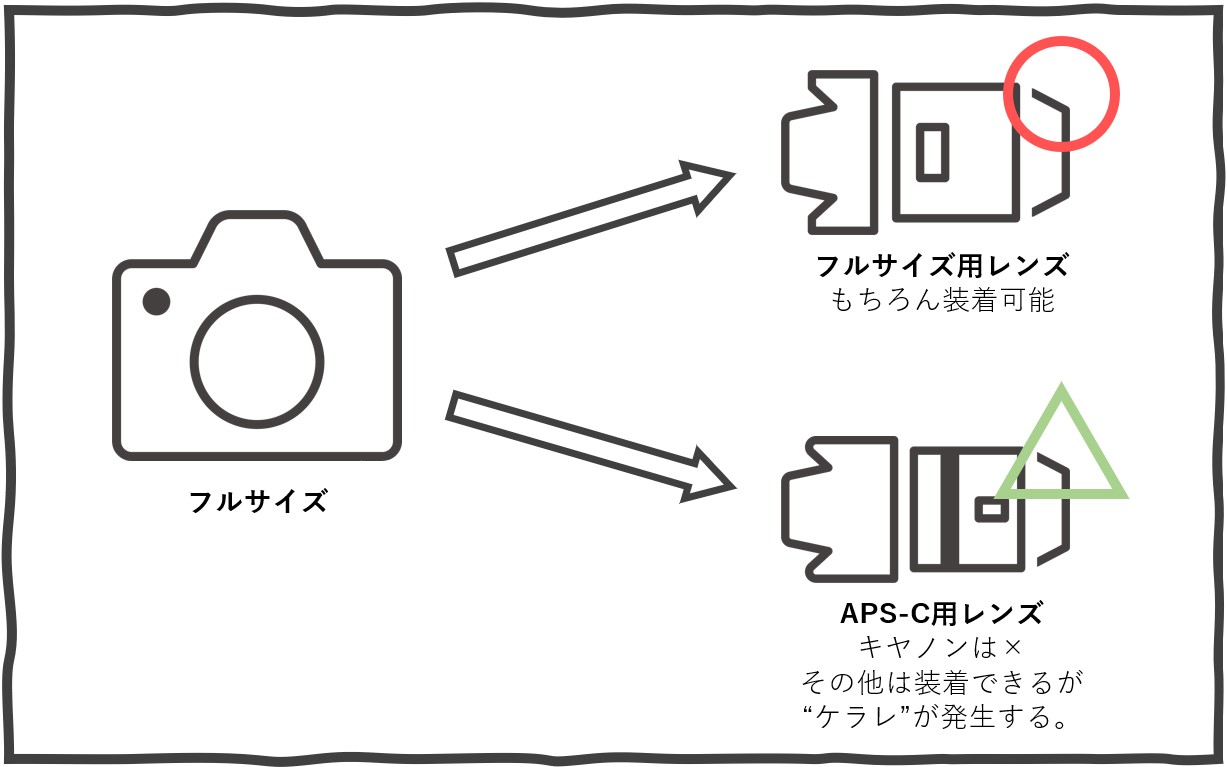 フルサイズ

フルサイズ用レンズ
もちろん装着可能

APS-C用レンズ
キヤノンは×
その他は装着できるが
“ケラレ”が発生する。