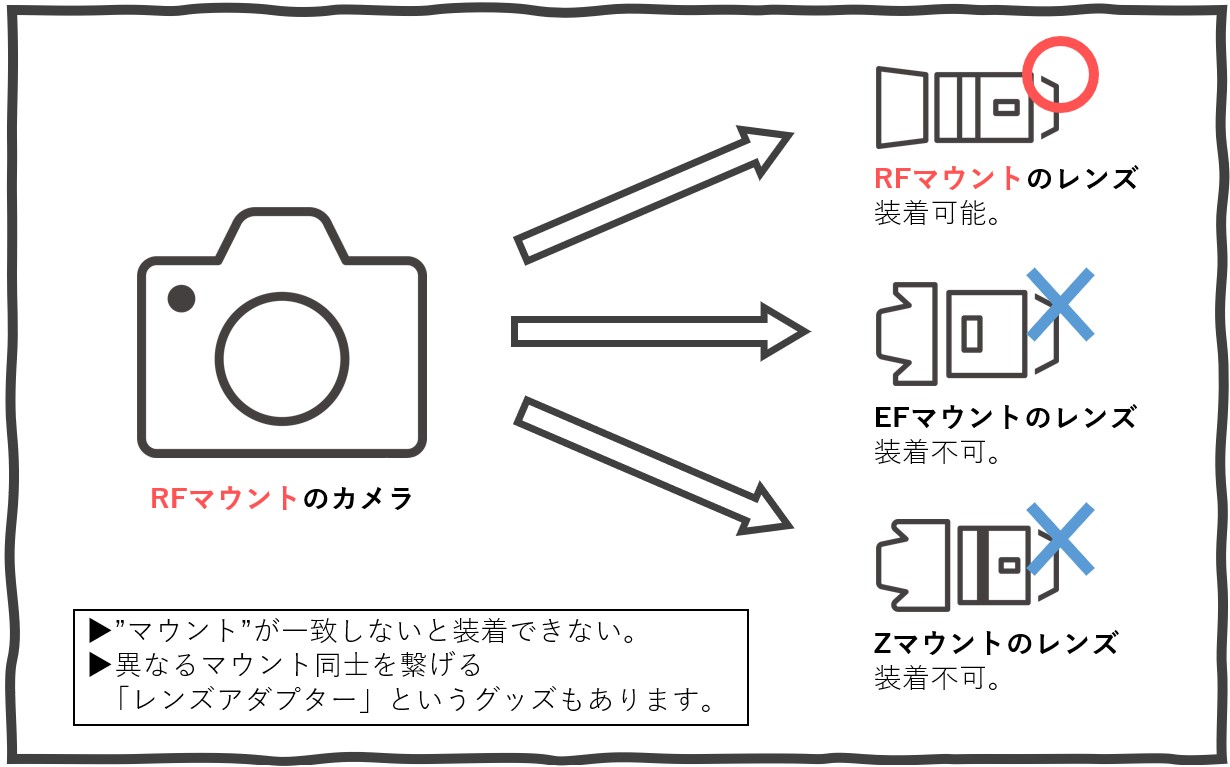 RFマウントのカメラ

RFマウントのレンズ
装着可能。

EFマウントのレンズ
装着不可。

Zマウントのレンズ
装着不可。

▶”マウント”が一致しないと装着できない。
▶異なるマウント同士を繋げる
「レンズアダプター」というグッズもあります。