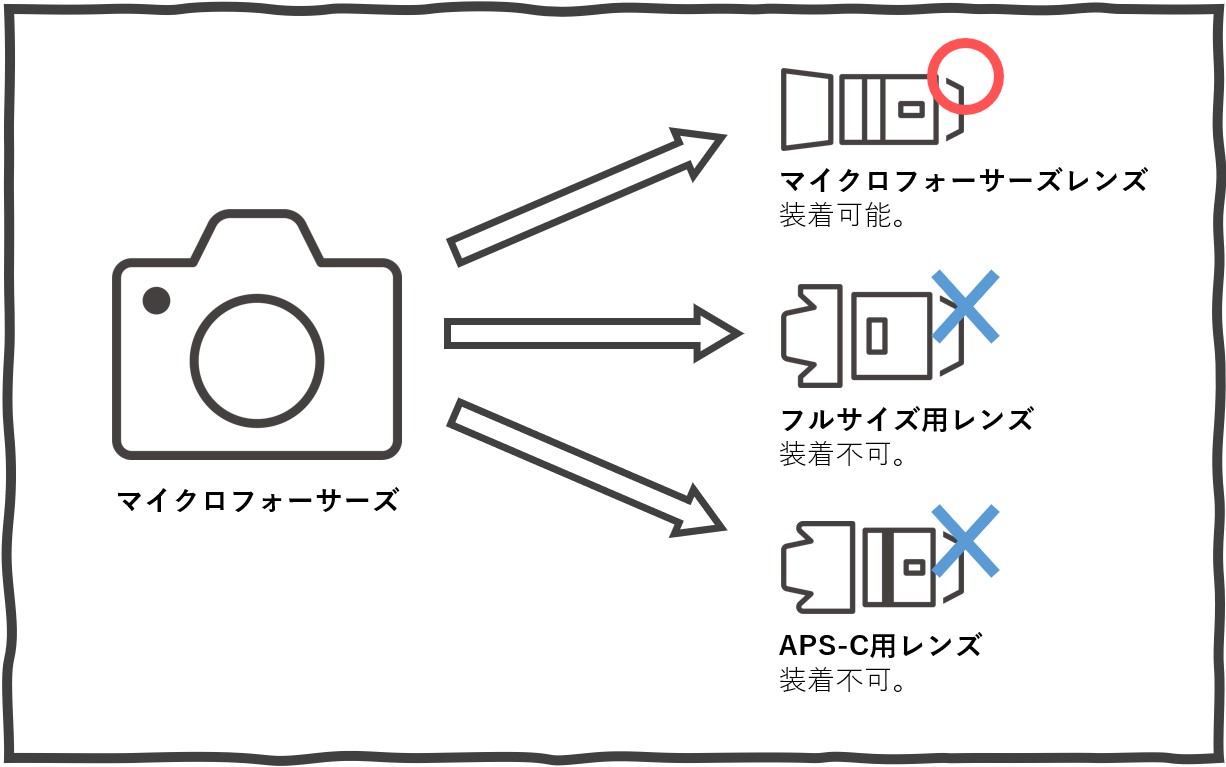 マイクロフォーサーズ

マイクロフォーサーズレンズ
装着可能。

フルサイズ用レンズ
装着不可。

APS-C用レンズ
装着不可。