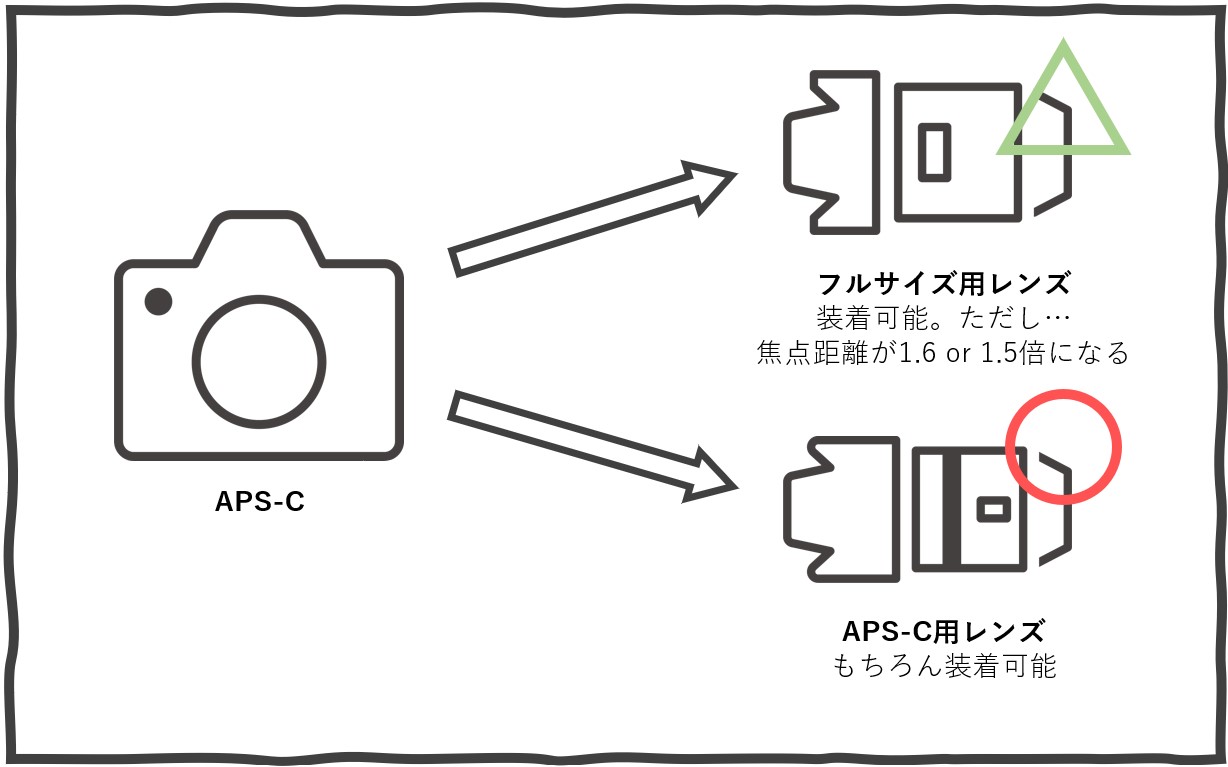 APS-C

フルサイズ用レンズ
装着可能。ただし…
焦点距離が1.6 or 1.5倍になる

APS-C用レンズ
もちろん装着可能